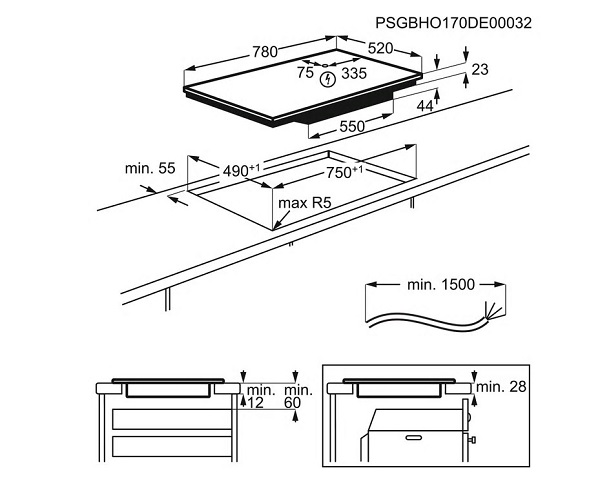 PSGBHO170DE00032

780
520
75
335
23
44
550

min. 55
$490^{+1}$
$750^{+1}$
max R5

min. 1500

min. 12
min. 60

min. 28